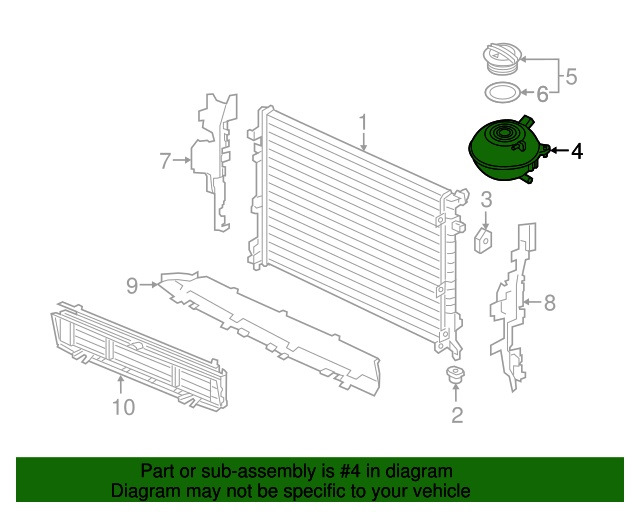 5
6
1
4
7
3
9
8
10
2

Part or sub-assembly is #4 in diagram
Diagram may not be specific to your vehicle