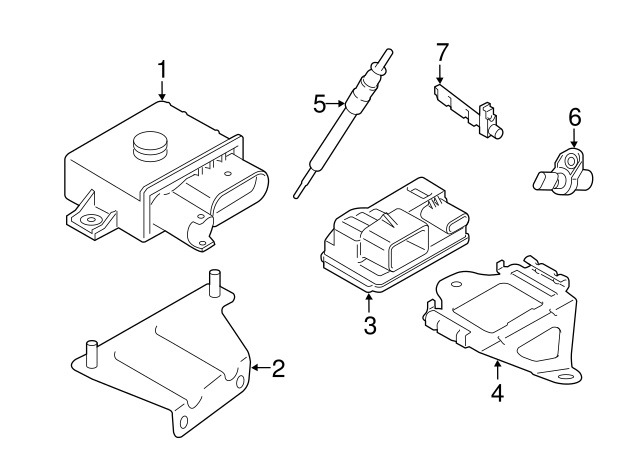 1
5
7
6
3
2
4