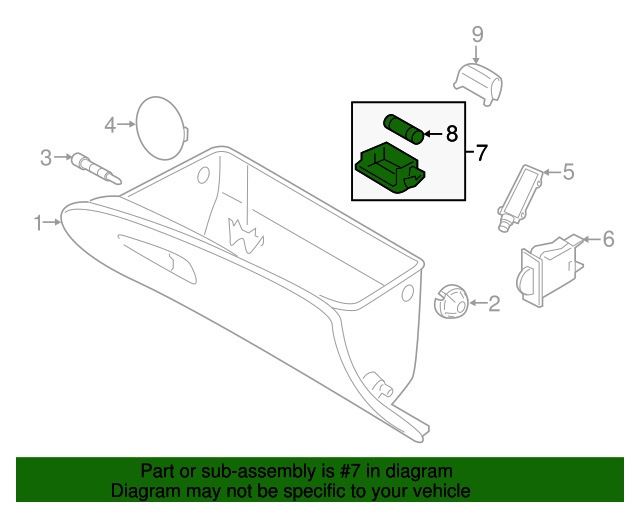 9
4
8
7
3
5
1
6
2

Part or sub-assembly is #7 in diagram
Diagram may not be specific to your vehicle