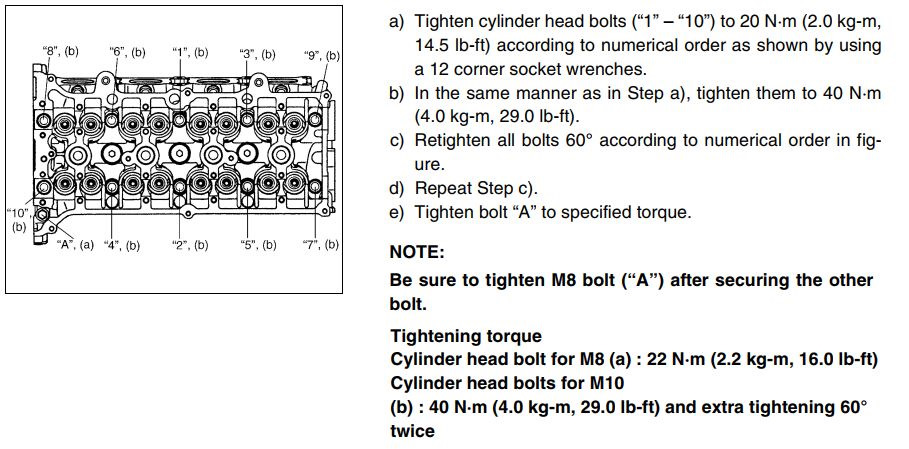 "8", (b) "6", (b) "1", (b) "3", (b) "9", (b)

"10", (b)

"A", (a) "4", (b) "2", (b) "5", (b) "7", (b)

a) Tighten cylinder head bolts ("1" – "10") to 20 N·m (2.0 kg-m, 14.5 lb-ft) according to numerical order as shown by using a 12 corner socket wrenches.
b) In the same manner as in Step a), tighten them to 40 N·m (4.0 kg-m, 29.0 lb-ft).
c) Retighten all bolts 60° according to numerical order in figure.
d) Repeat Step c).
e) Tighten bolt "A" to specified torque.

NOTE:
Be sure to tighten M8 bolt ("A") after securing the other bolt.

Tightening torque
Cylinder head bolt for M8 (a) : 22 N·m (2.2 kg-m, 16.0 lb-ft)
Cylinder head bolts for M10
(b) : 40 N·m (4.0 kg-m, 29.0 lb-ft) and extra tightening 60° twice