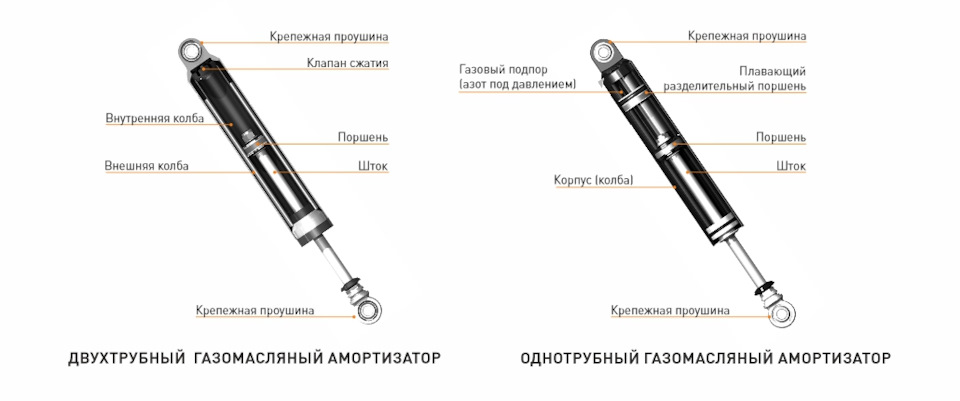 Крепежная проушина
Клапан сжатия
Внутренняя колба
Поршень
Внешняя колба
Шток
Крепежная проушина
ДВУХТРУБНЫЙ ГАЗОМАСЛЯНЫЙ АМОРТИЗАТОР

Крепежная проушина
Газовый подпор (азот под давлением)
Плавающий разделительный поршень
Поршень
Шток
Корпус (колба)
Крепежная проушина
ОДНОТРУБНЫЙ ГАЗОМАСЛЯНЫЙ АМОРТИЗАТОР