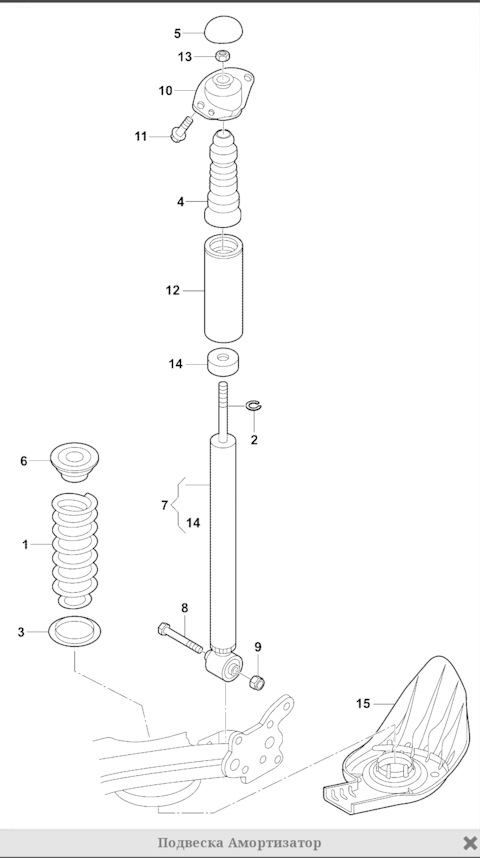 5
13
10
11
4
12
14
2
6
7
14
1
8
3
9
15
Подвеска Амортизатор