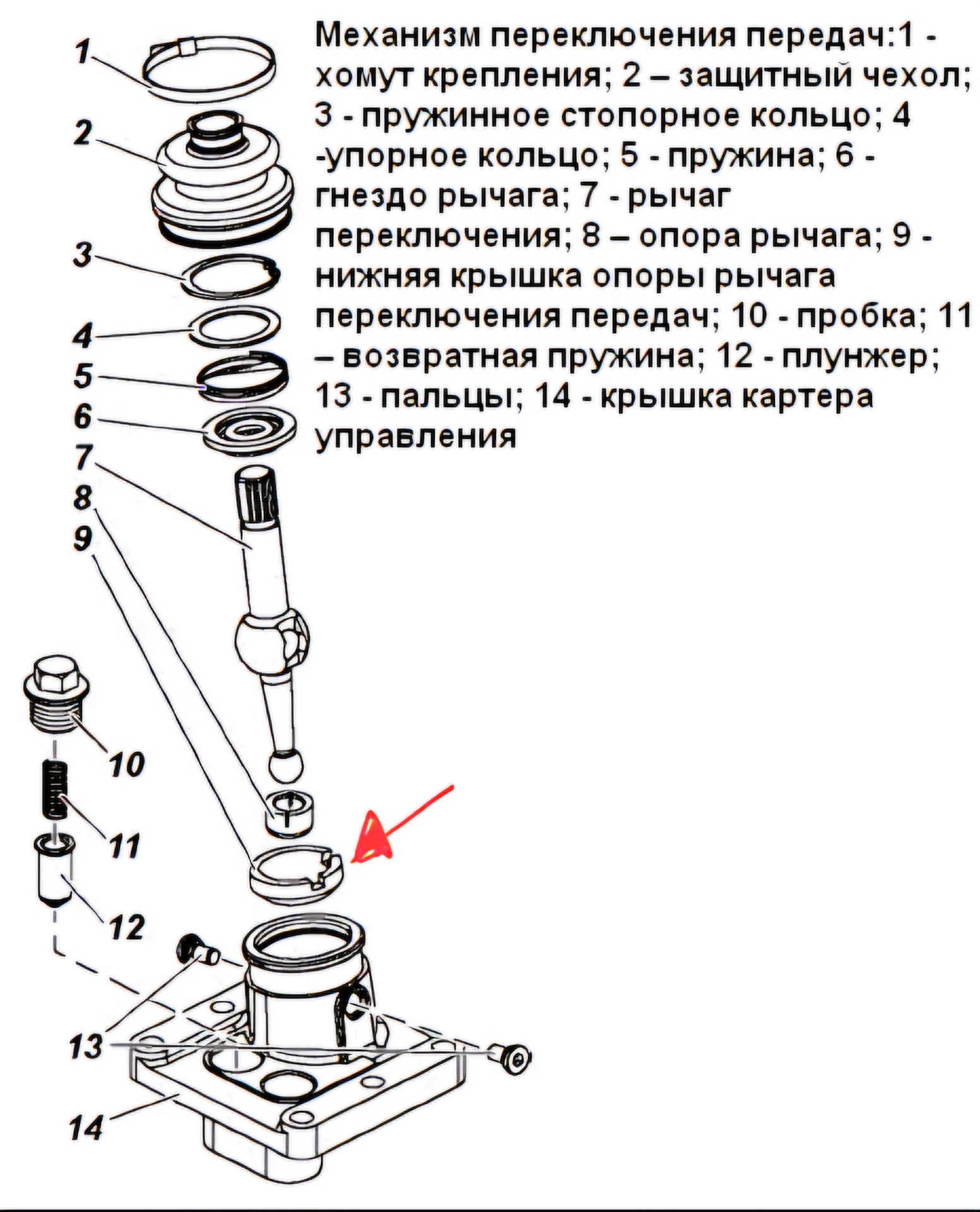 Механизм переключения передач:1 - хомут крепления; 2 – защитный чехол; 3 - пружинное стопорное кольцо; 4 -упорное кольцо; 5 - пружина; 6 - гнездо рычага; 7 - рычаг переключения; 8 – опора рычага; 9 - нижняя крышка опоры рычага переключения передач; 10 - пробка; 11 – возвратная пружина; 12 - плунжер; 13 - пальцы; 14 - крышка картера управления

1
2
3
4
5
6
7
8
9
10
11
12
13
14