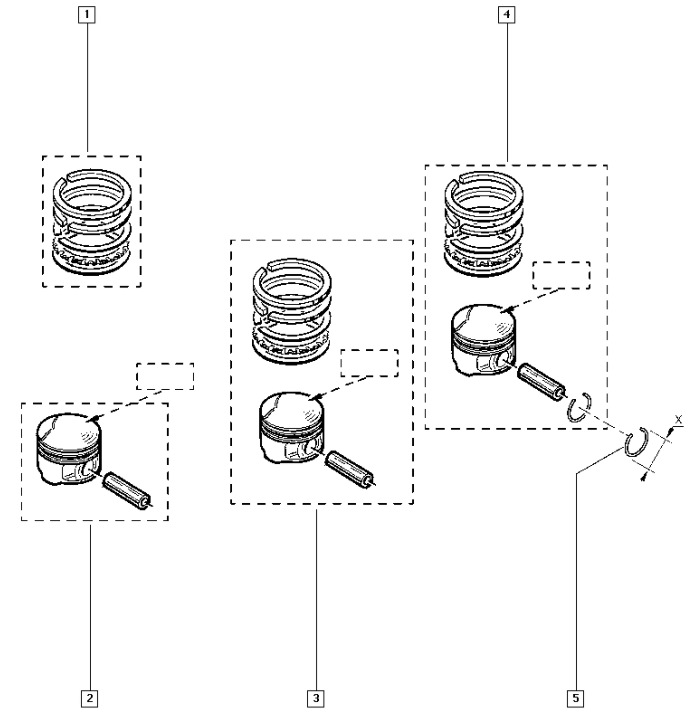 1

4

X

2

3

5