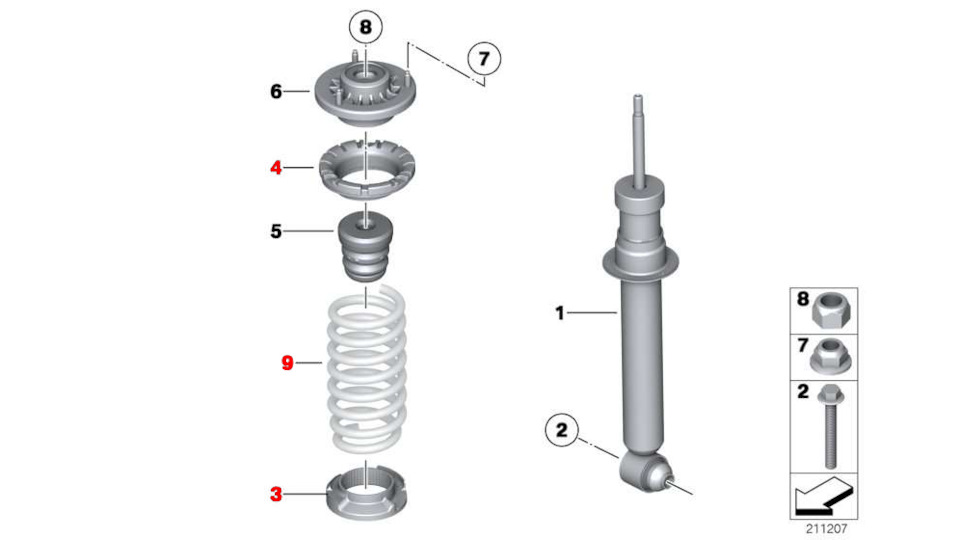 8
7
6
4
5
9
3
1
2
8
7
2
211207