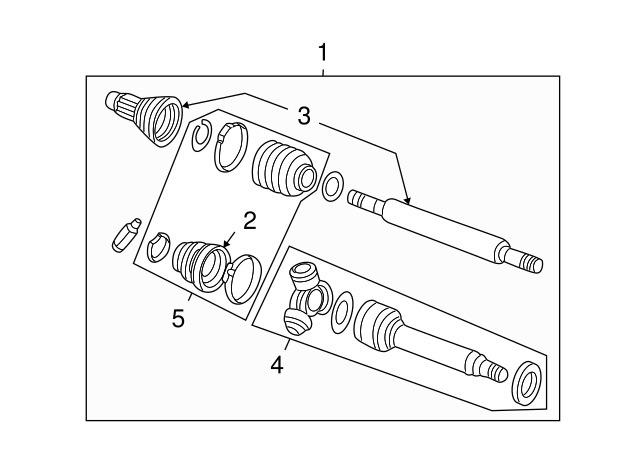 1
3
2
5
4