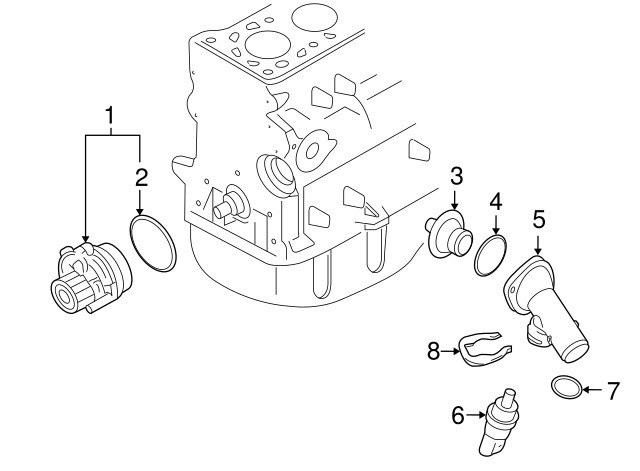 1
2
3
4
5
8
7
6