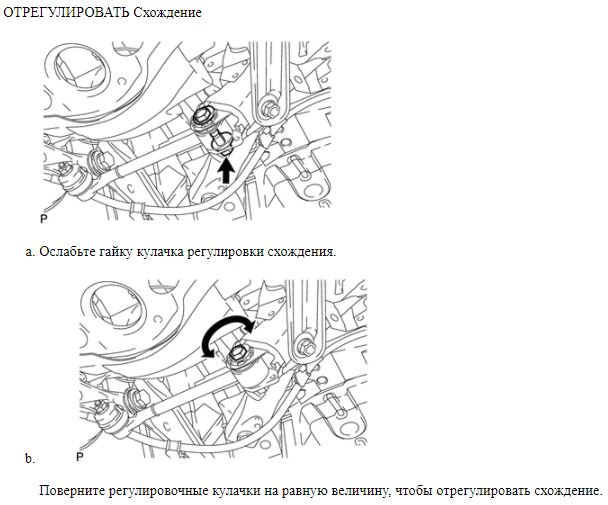 ОТРЕГУЛИРОВАТЬ Схождение

P

a. Ослабьте гайку кулачка регулировки схождения.

P

b.

Поверните регулировочные кулачки на равную величину, чтобы отрегулировать схождение.