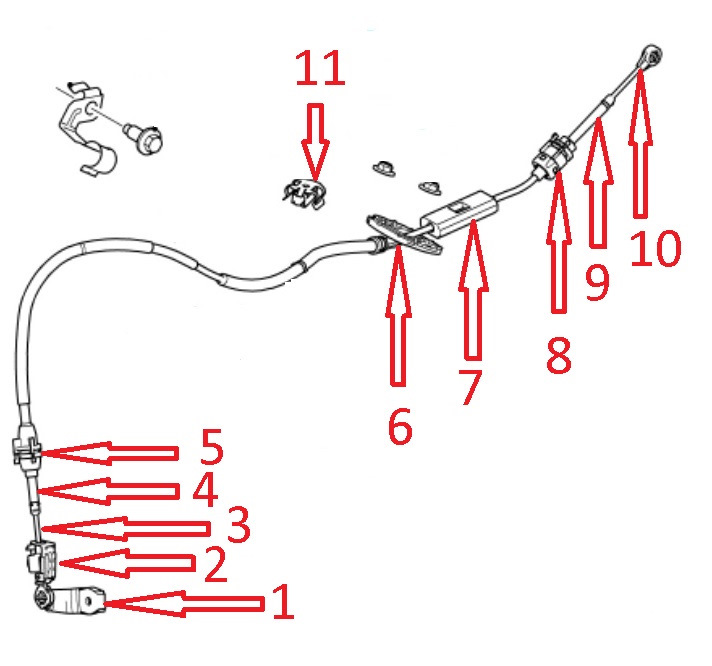 11

10

9

8

7

6

5

4

3

2

1