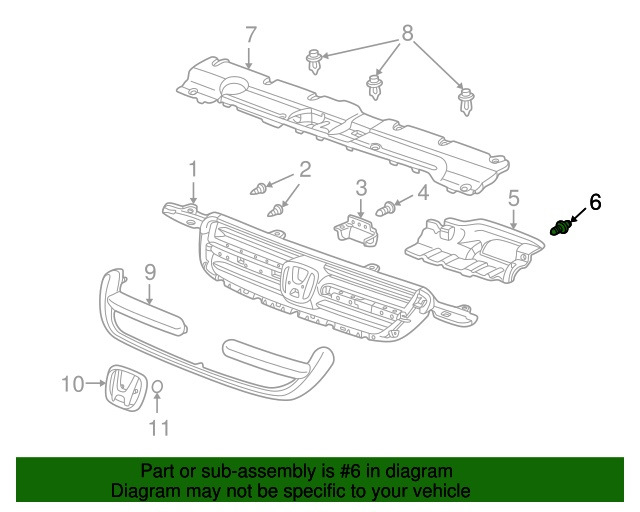 7
8
1
2
3
4
5
6
9
10
11

Part or sub-assembly is #6 in diagram
Diagram may not be specific to your vehicle