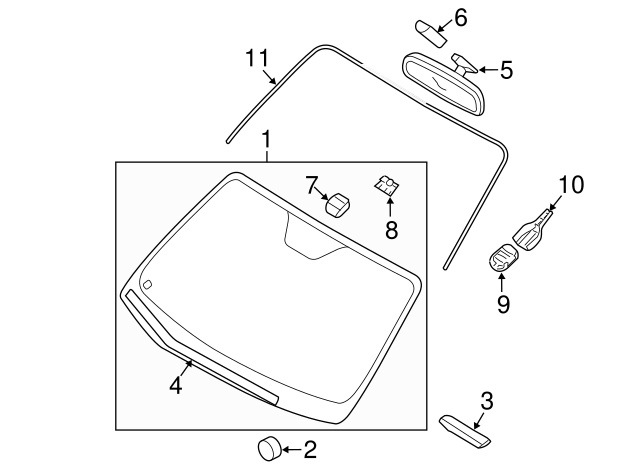 6
11
5
1
7
8
10
9
4
3
2