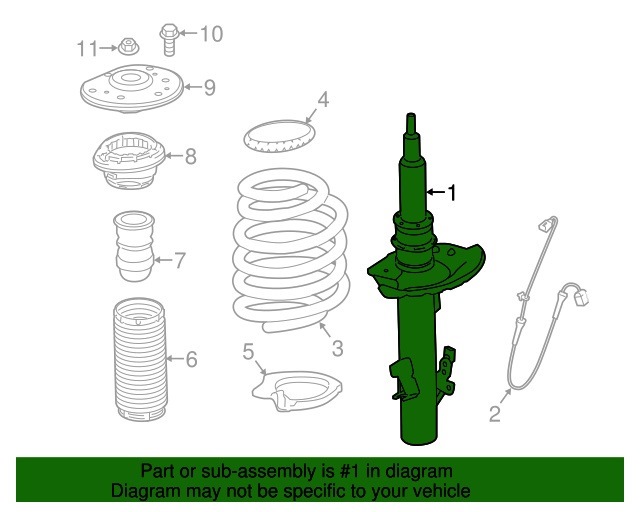 11
10
9
4
8
1
7
3
6
5
2

Part or sub-assembly is #1 in diagram
Diagram may not be specific to your vehicle