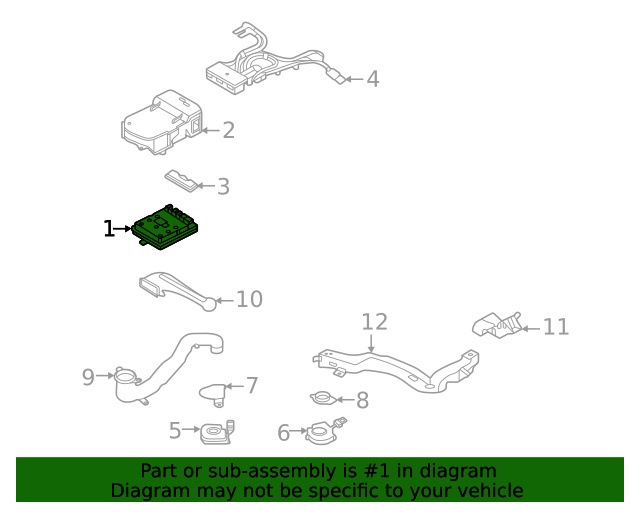 4
2
3
1
10
12
11
9
7
8
5
6

Part or sub-assembly is #1 in diagram
Diagram may not be specific to your vehicle