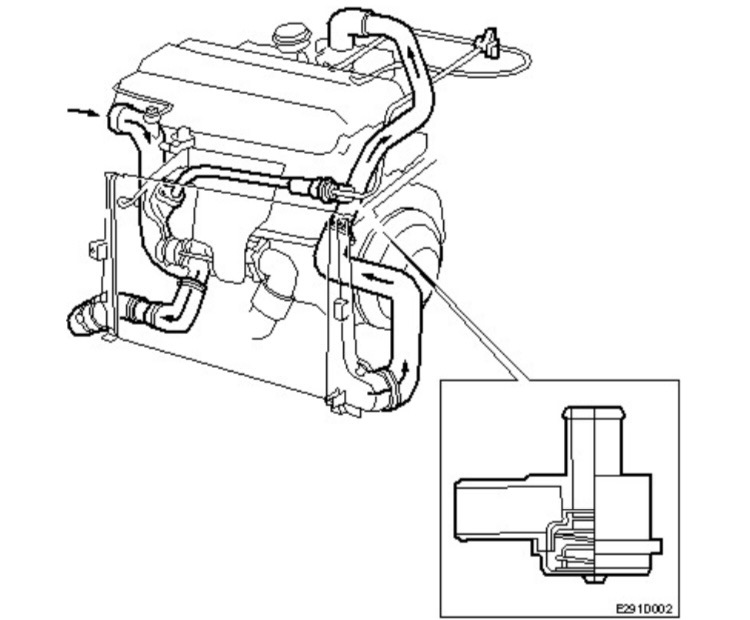 E291D002