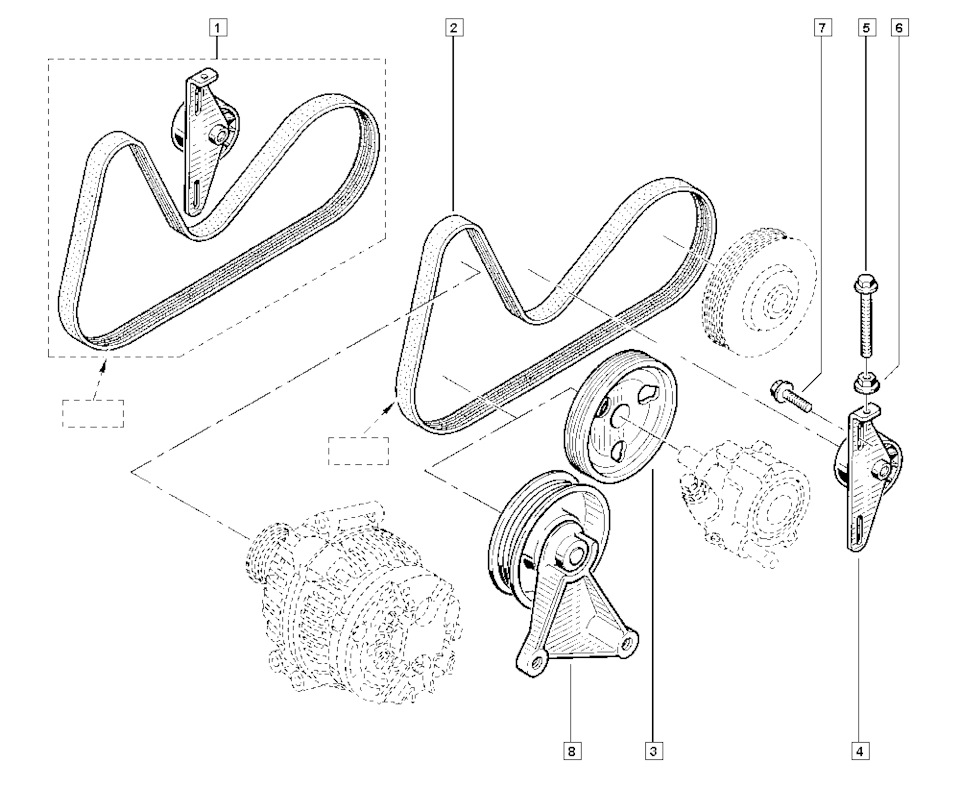 1
2
7
5
6
8
3
4