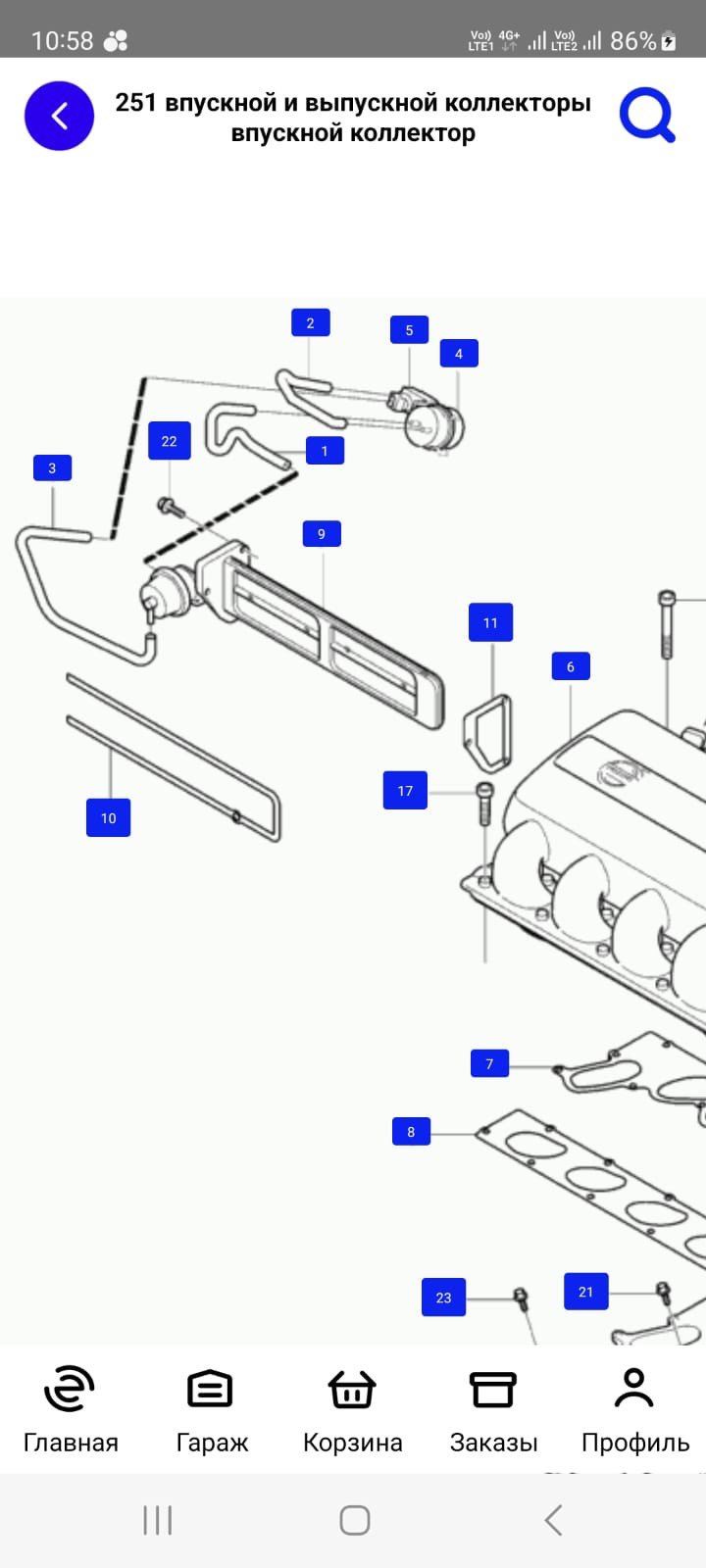 10:58

Vo)) LTE1 4G+ Vo)) LTE2 86%

251 впускной и выпускной коллекторы впускной коллектор

2
5
4
22
1
3
9
11
6
17
10
7
8
23
21

Главная
Гараж
Корзина
Заказы
Профиль