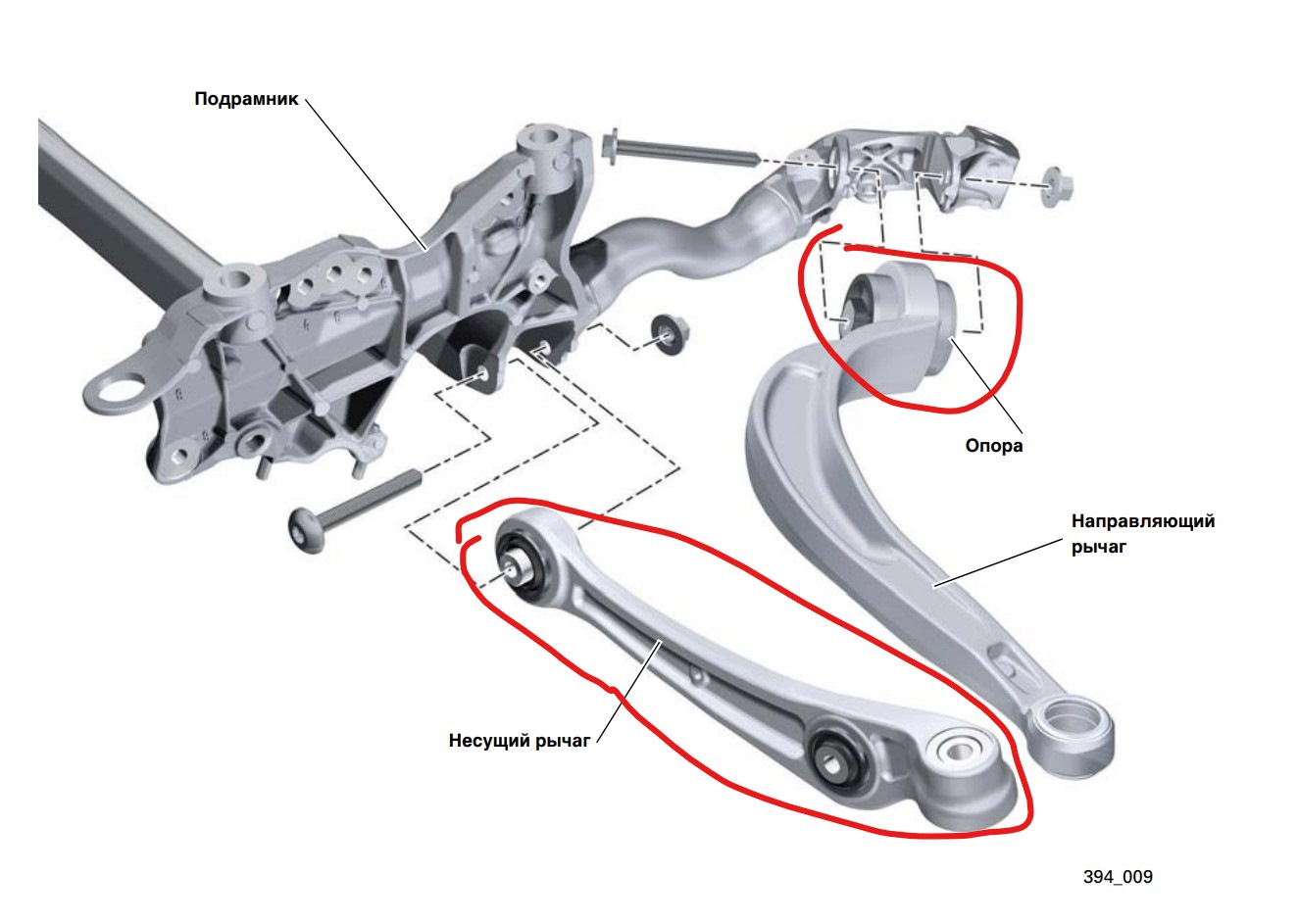 Подрамник

Опора

Направляющий рычаг

Несущий рычаг

394_009