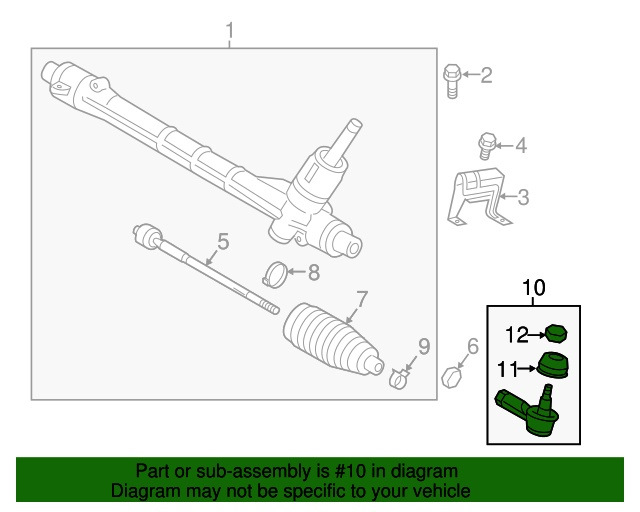 1
2
4
3
5
8
7
9
6
10
12
11

Part or sub-assembly is #10 in diagram
Diagram may not be specific to your vehicle