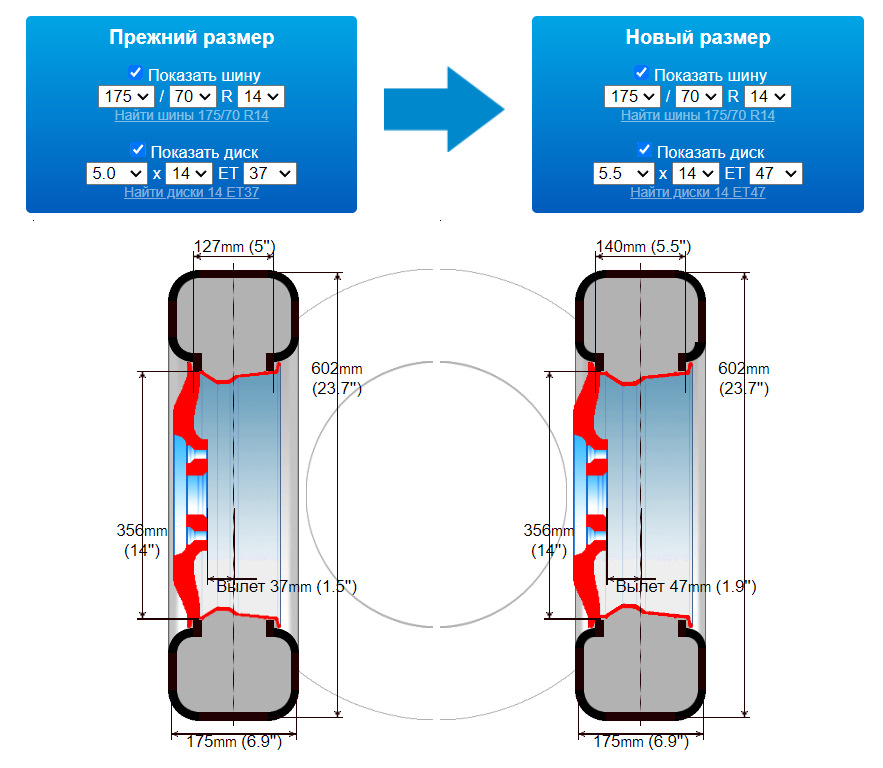 Прежний размер

Показать шину
175 / 70 R 14
Найти шины 175/70 R14

Показать диск
5.0 x 14 ET 37
Найти диски 14 ET37

Новый размер

Показать шину
175 / 70 R 14
Найти шины 175/70 R14

Показать диск
5.5 x 14 ET 47
Найти диски 14 ET47

127mm (5")
602mm (23.7")
356mm (14")
Вылет 37mm (1.5")
175mm (6.9")

140mm (5.5")
602mm (23.7")
356mm (14")
Вылет 47mm (1.9")
175mm (6.9")