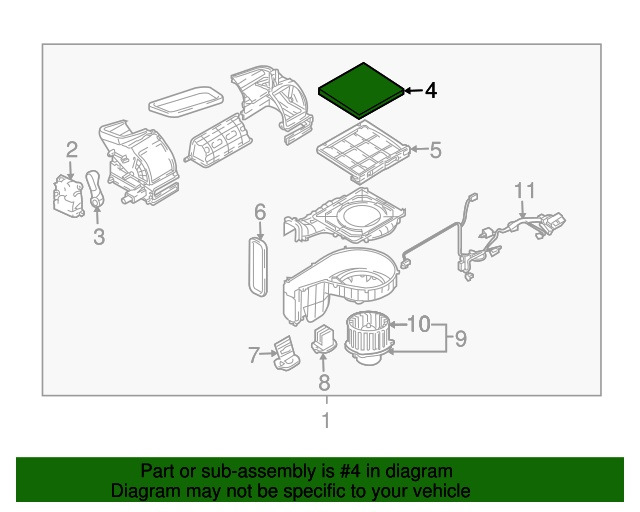 4
5
2
11
3
6
10
9
7
8
1

Part or sub-assembly is #4 in diagram
Diagram may not be specific to your vehicle