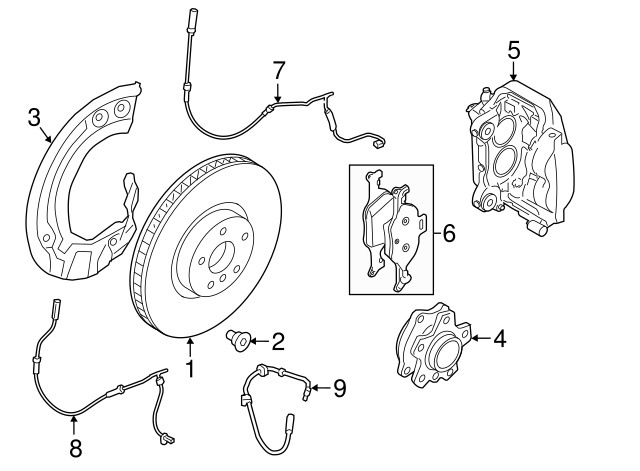 7
5
3
6
2
4
1
9
8