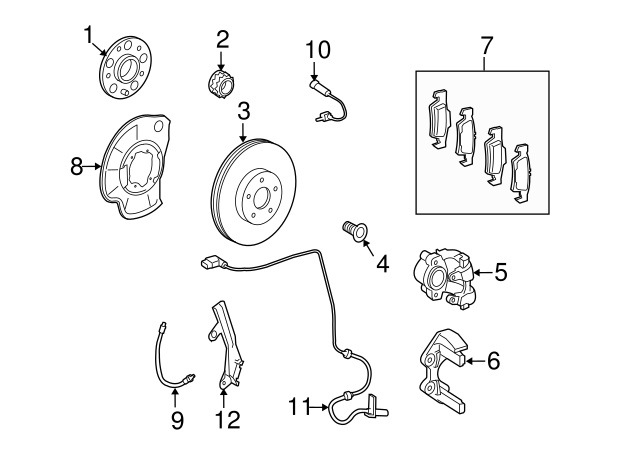 1
2
10
7
3
8
4
5
6
9
12
11