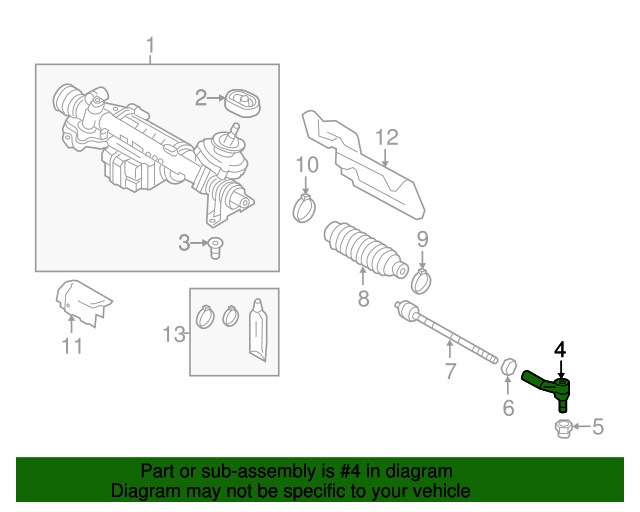 1
2
3
12
10
9
8
11
13
7
4
6
5

Part or sub-assembly is #4 in diagram
Diagram may not be specific to your vehicle