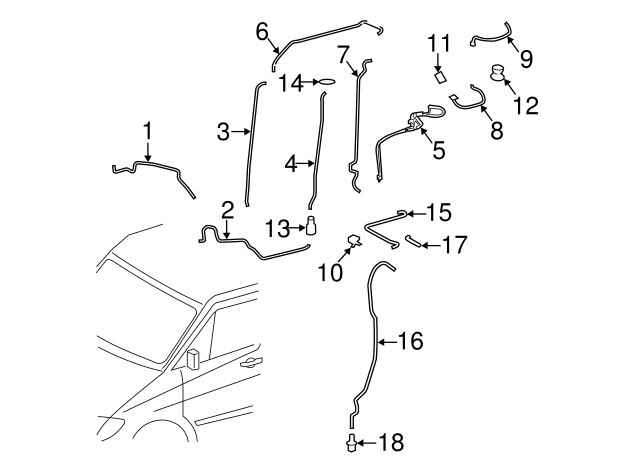 6
7
11
9
14
12
3
8
1
5
4
2
15
13
17
10
16
18