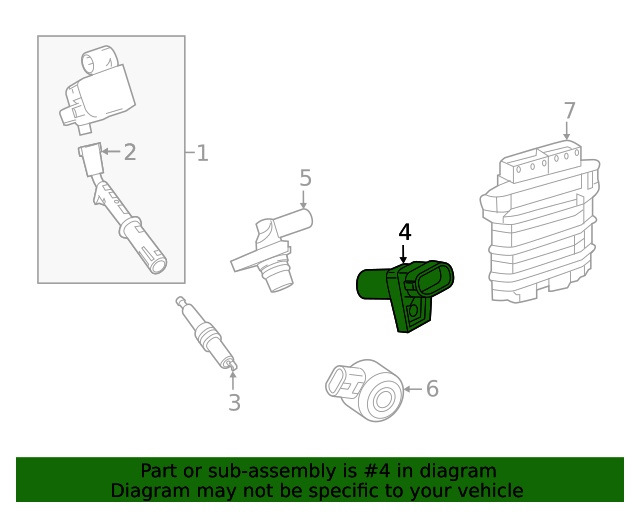 2
1
5
7
4
3
6

Part or sub-assembly is #4 in diagram
Diagram may not be specific to your vehicle