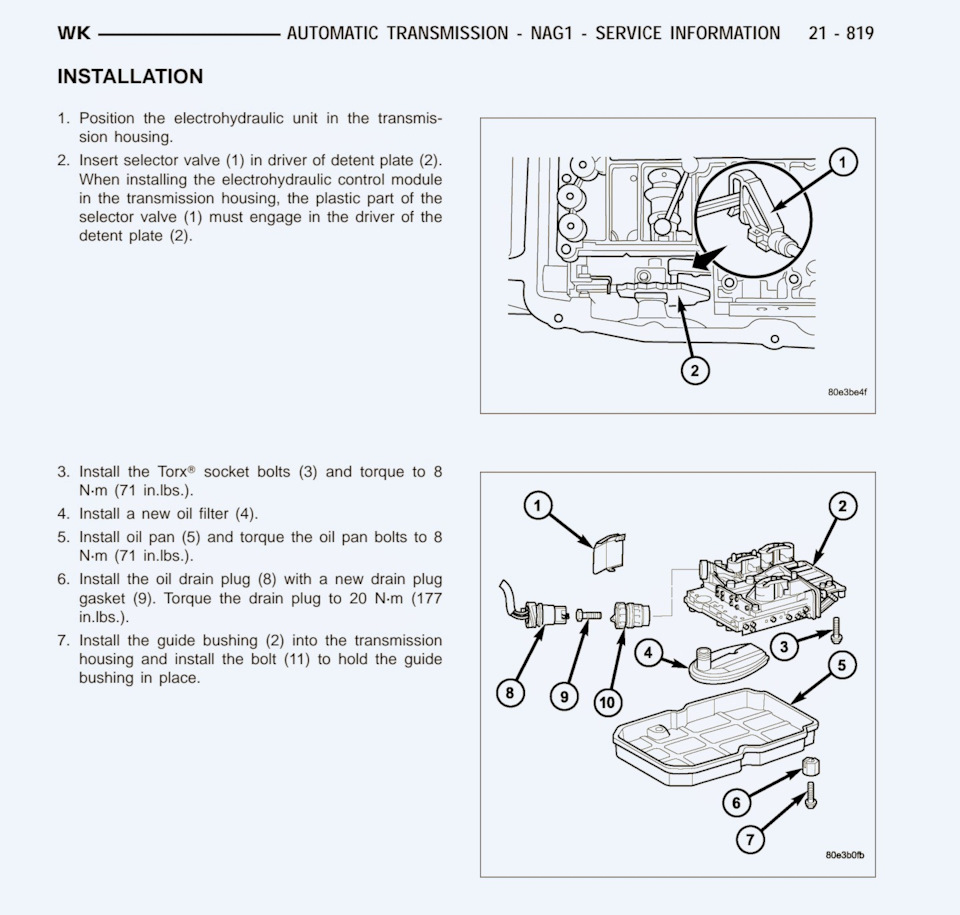 WK AUTOMATIC TRANSMISSION - NAG1 - SERVICE INFORMATION 21 - 819

INSTALLATION

1. Position the electrohydraulic unit in the transmission housing.
2. Insert selector valve (1) in driver of detent plate (2). When installing the electrohydraulic control module in the transmission housing, the plastic part of the selector valve (1) must engage in the driver of the detent plate (2).

1
2
80e3be4f

3. Install the Torx® socket bolts (3) and torque to 8 N·m (71 in.lbs.).
4. Install a new oil filter (4).
5. Install oil pan (5) and torque the oil pan bolts to 8 N·m (71 in.lbs.).
6. Install the oil drain plug (8) with a new drain plug gasket (9). Torque the drain plug to 20 N·m (177 in.lbs.).
7. Install the guide bushing (2) into the transmission housing and install the bolt (11) to hold the guide bushing in place.

1
2
3
4
5
6
7
8
9
10
80e3b0fb