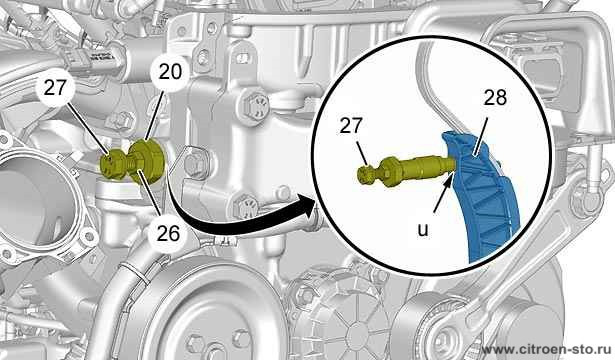 27
20
26
27
28
u
www.citroen-sto.ru