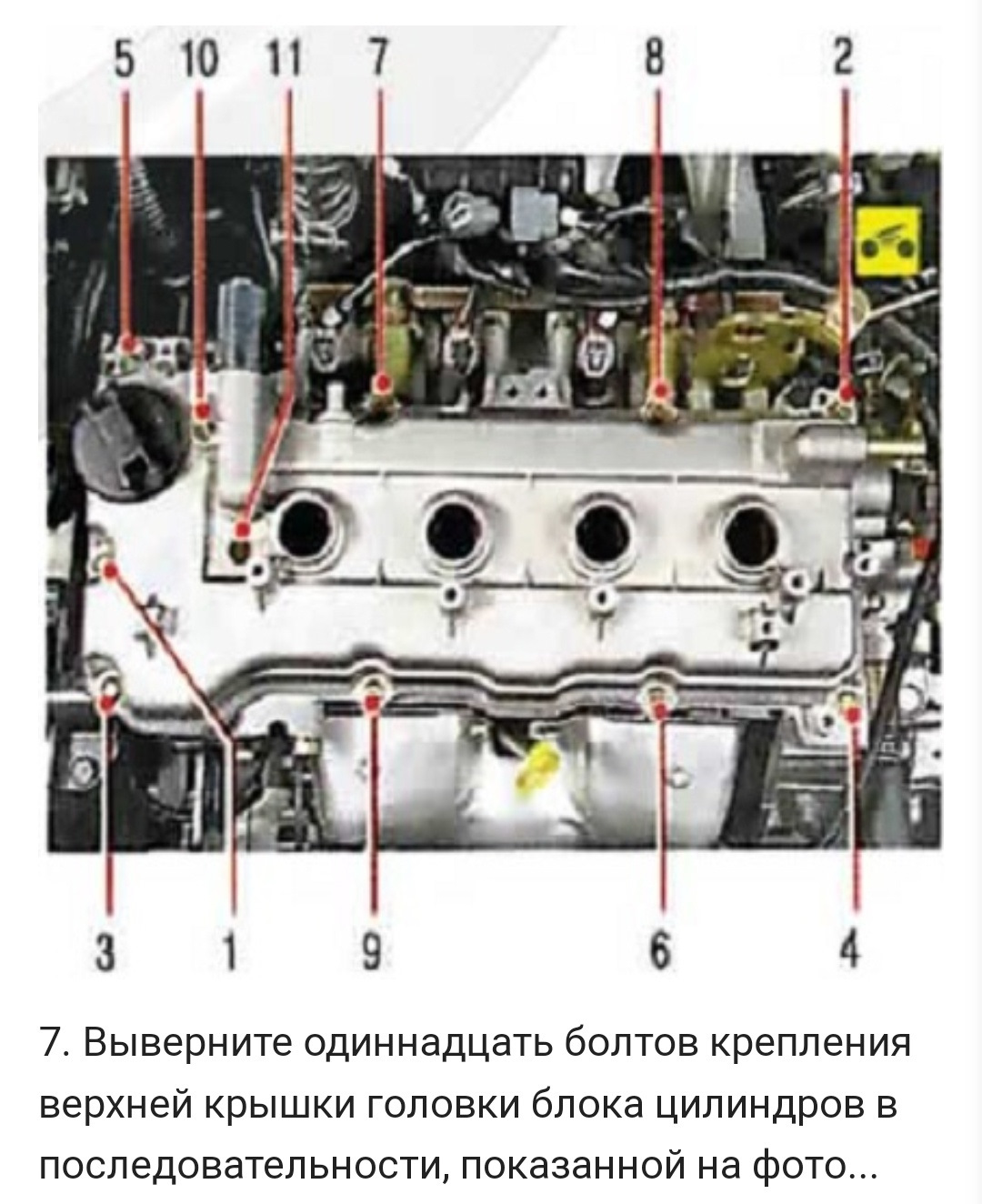 5 10 11 7 8 2

3 1 9 6 4

7. Выверните одиннадцать болтов крепления верхней крышки головки блока цилиндров в последовательности, показанной на фото...