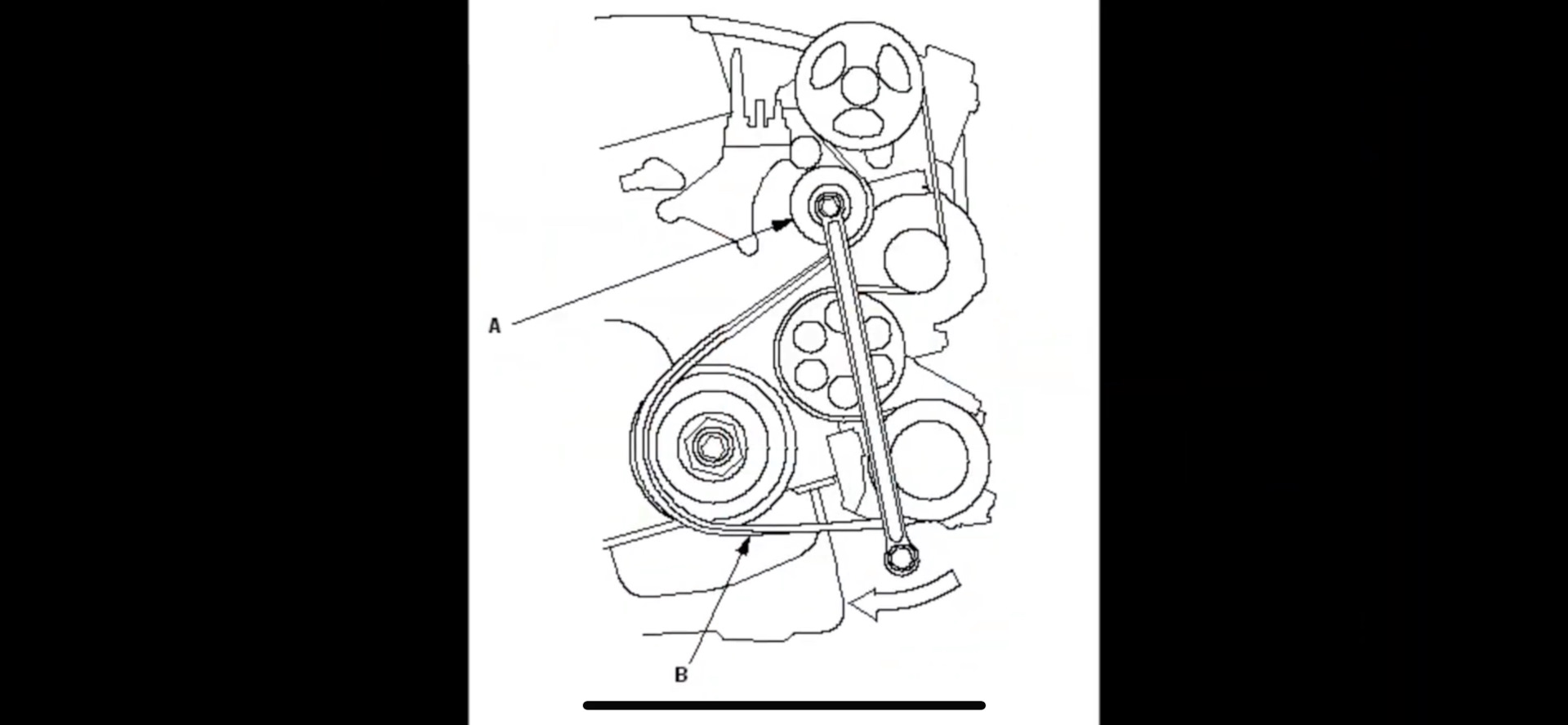 A

B