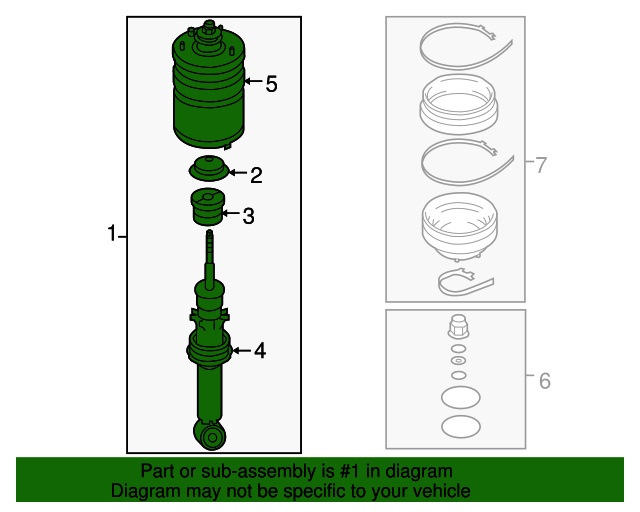 5
2
3
1
4
7
6

Part or sub-assembly is #1 in diagram
Diagram may not be specific to your vehicle