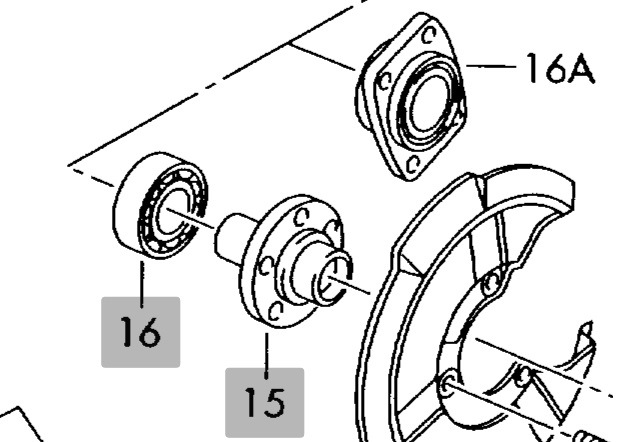 16A

16

15