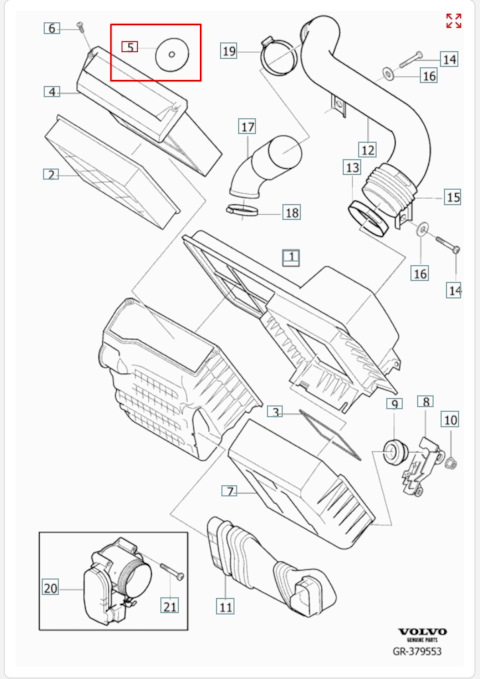 6
5
19
14
16
4
17
12
2
13
15
18
1
16
14
3
9
8
10
7
20
21
11
VOLVO
GENUINE PARTS
GR-379553