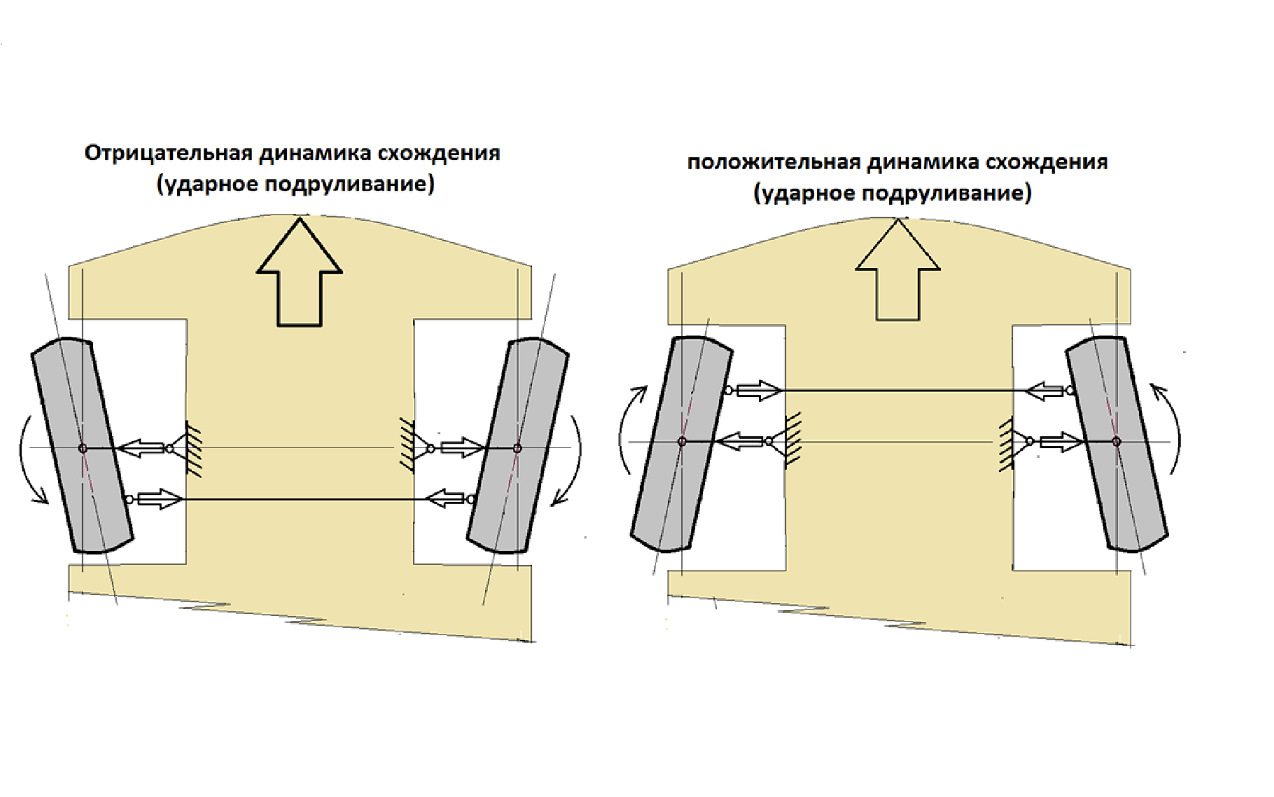 Отрицательная динамика схождения
(ударное подруливание)

положительная динамика схождения
(ударное подруливание)