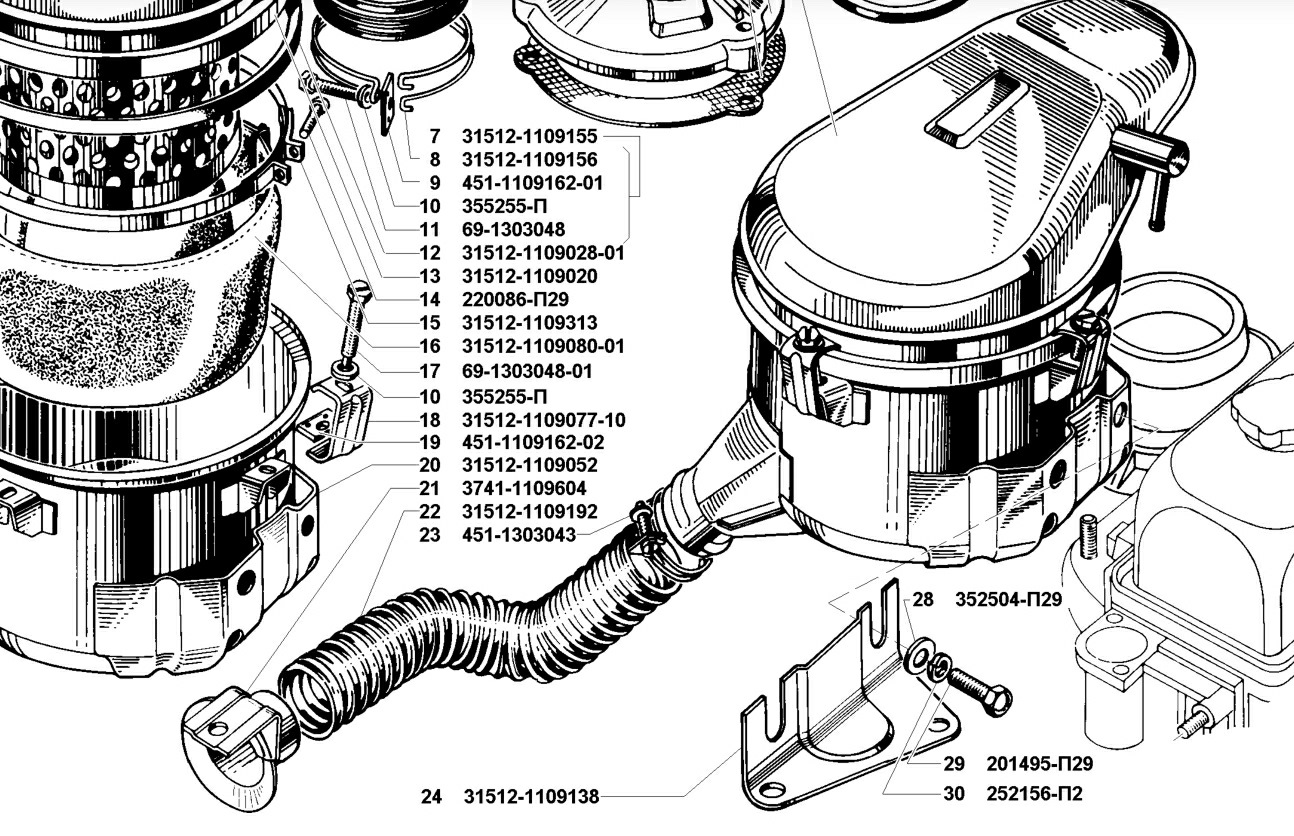 7 31512-1109155
8 31512-1109156
9 451-1109162-01
10 355255-П
11 69-1303048
12 31512-1109028-01
13 31512-1109020
14 220086-П29
15 31512-1109313
16 31512-1109080-01
17 69-1303048-01
10 355255-П
18 31512-1109077-10
19 451-1109162-02
20 31512-1109052
21 3741-1109604
22 31512-1109192
23 451-1303043
28 352504-П29
29 201495-П29
30 252156-П2
24 31512-1109138