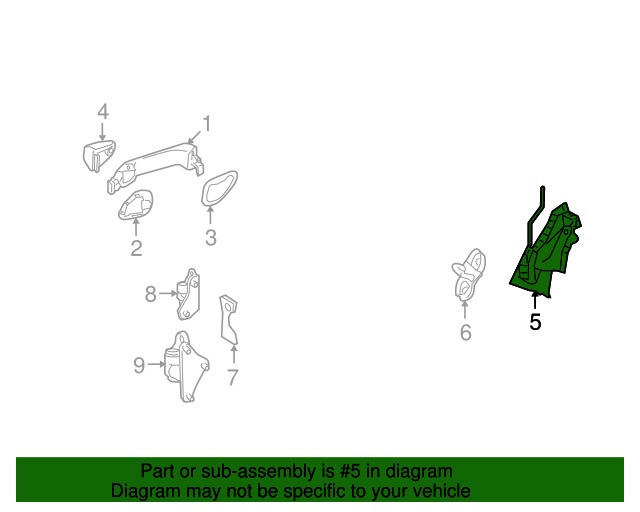 4
1
2
3
8
9
7
6
5

Part or sub-assembly is #5 in diagram
Diagram may not be specific to your vehicle