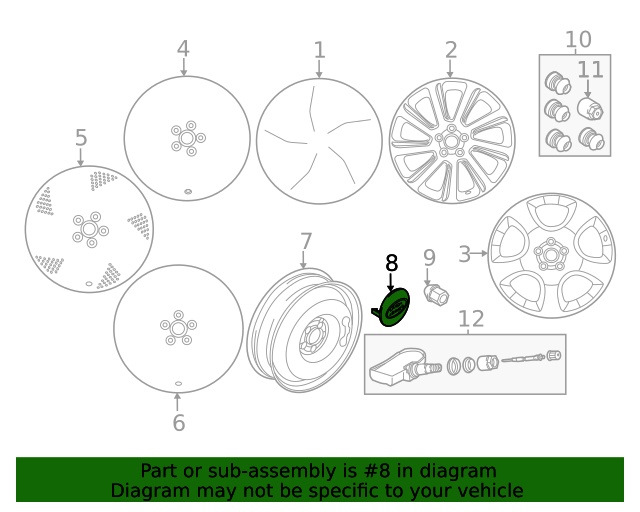 4
1
2
10
11
5
3
7
8
9
12
6

Part or sub-assembly is #8 in diagram
Diagram may not be specific to your vehicle