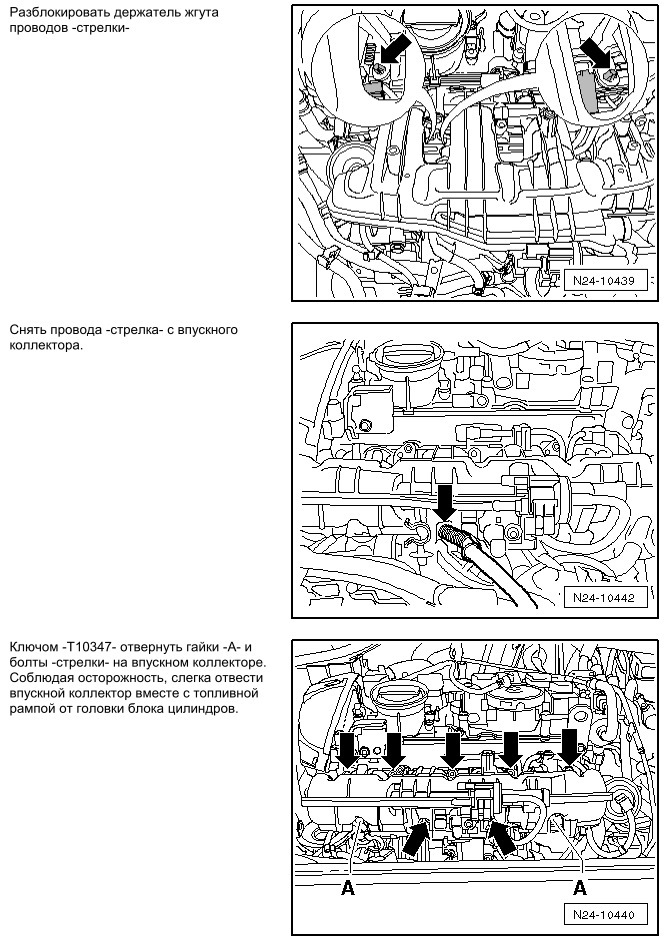 Разблокировать держатель жгута проводов -стрелки-

N24-10439

Снять провода -стрелка- с впускного коллектора.

N24-10442

Ключом -T10347- отвернуть гайки -A- и болты -стрелки- на впускном коллекторе. Соблюдая осторожность, слегка отвести впускной коллектор вместе с топливной рампой от головки блока цилиндров.

A

A

N24-10440