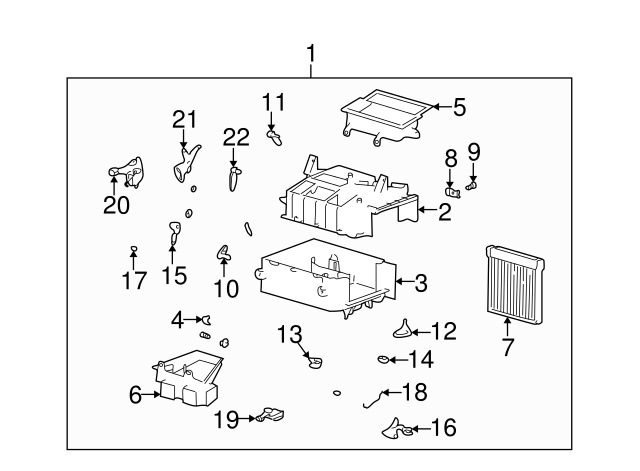 1
11
5
21
22
8
9
20
2
17
15
10
3
7
4
13
12
14
6
18
19
16