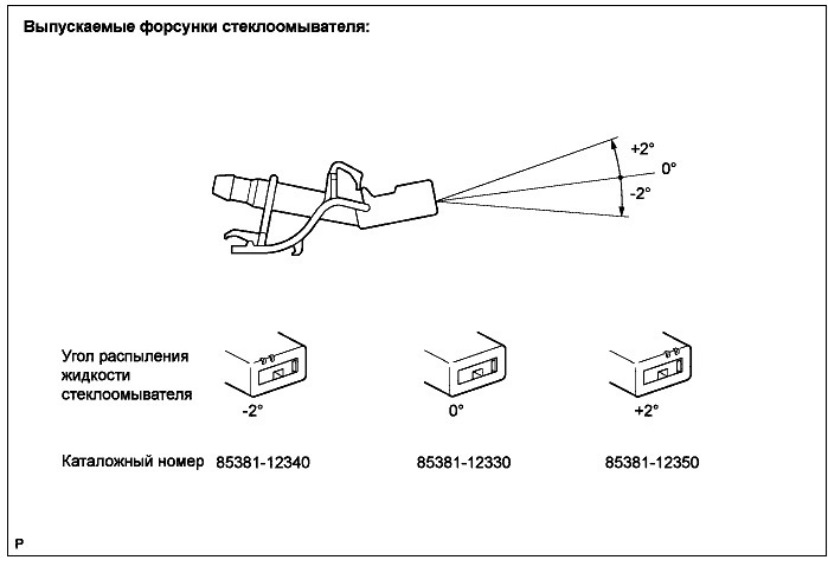 Выпускаемые форсунки стеклоомывателя:

+2°
0°
-2°

Угол распыления жидкости стеклоомывателя

-2°
0°
+2°

Каталожный номер 85381-12340 85381-12330 85381-12350

P