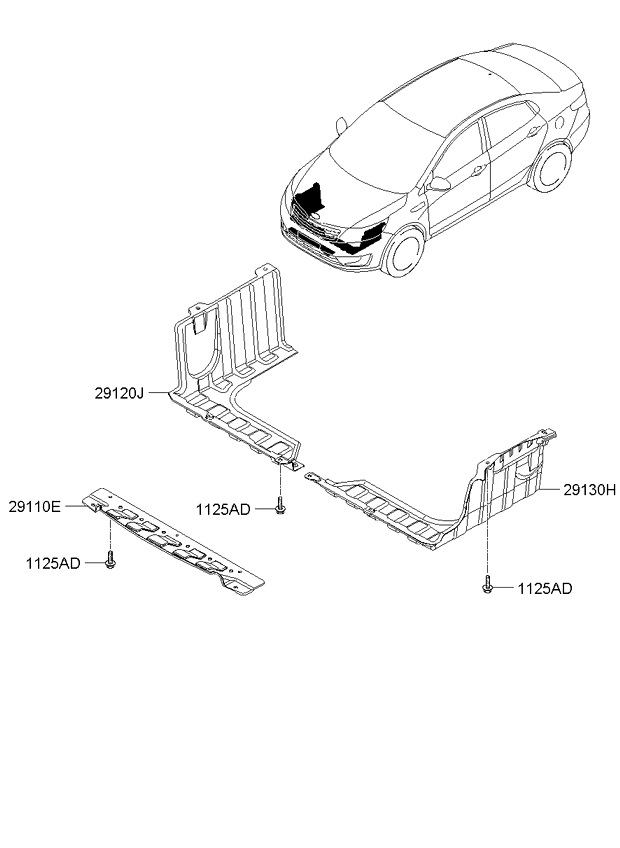 29120J

29110E

1125AD

29130H

1125AD

1125AD