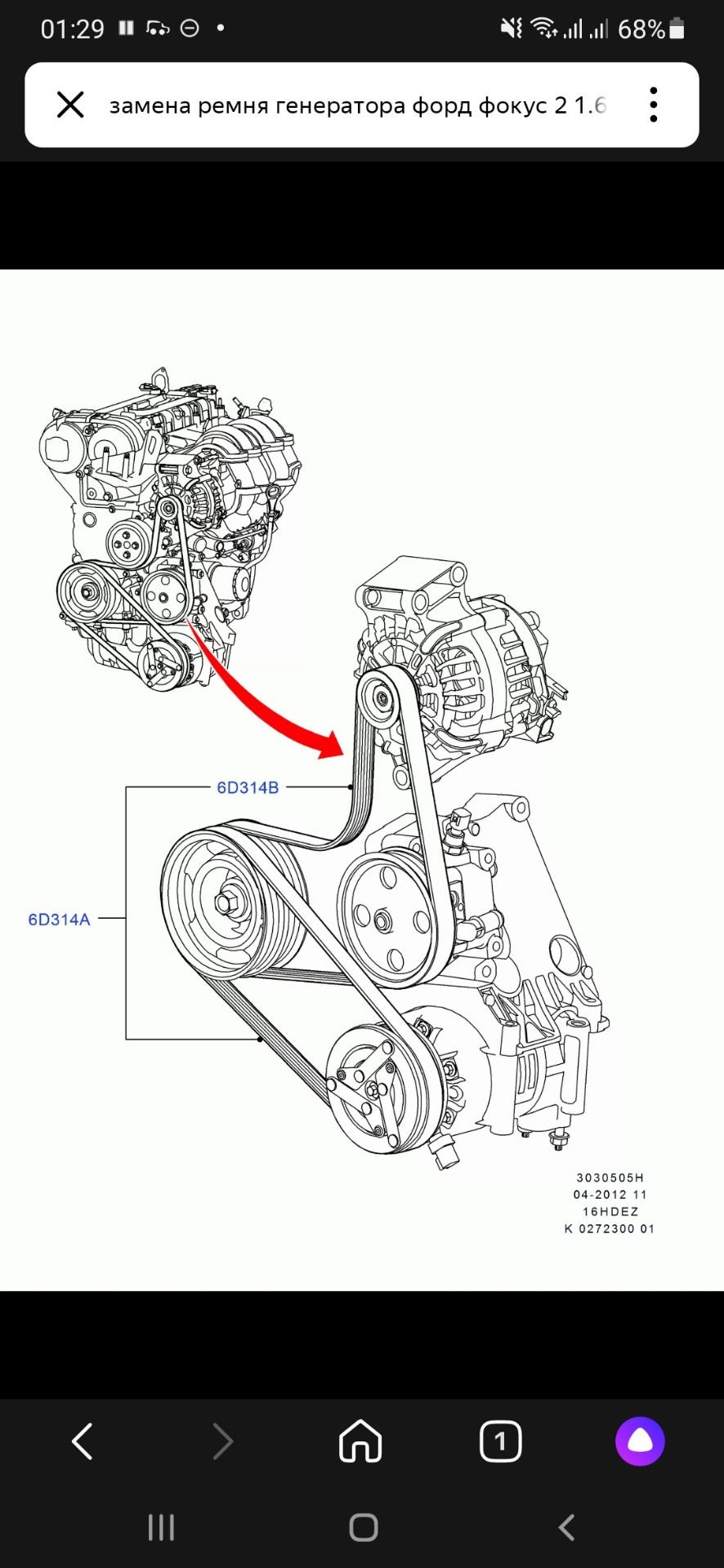 01:29 68%

замена ремня генератора форд фокус 2 1.6

6D314B

6D314A

3030505H
04-2012 11
16HDEZ
K 0272300 01

1