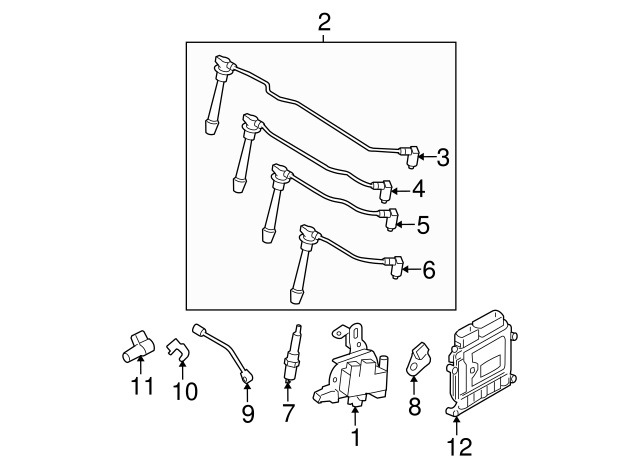 2
3
4
5
6
11
10
9
7
1
8
12