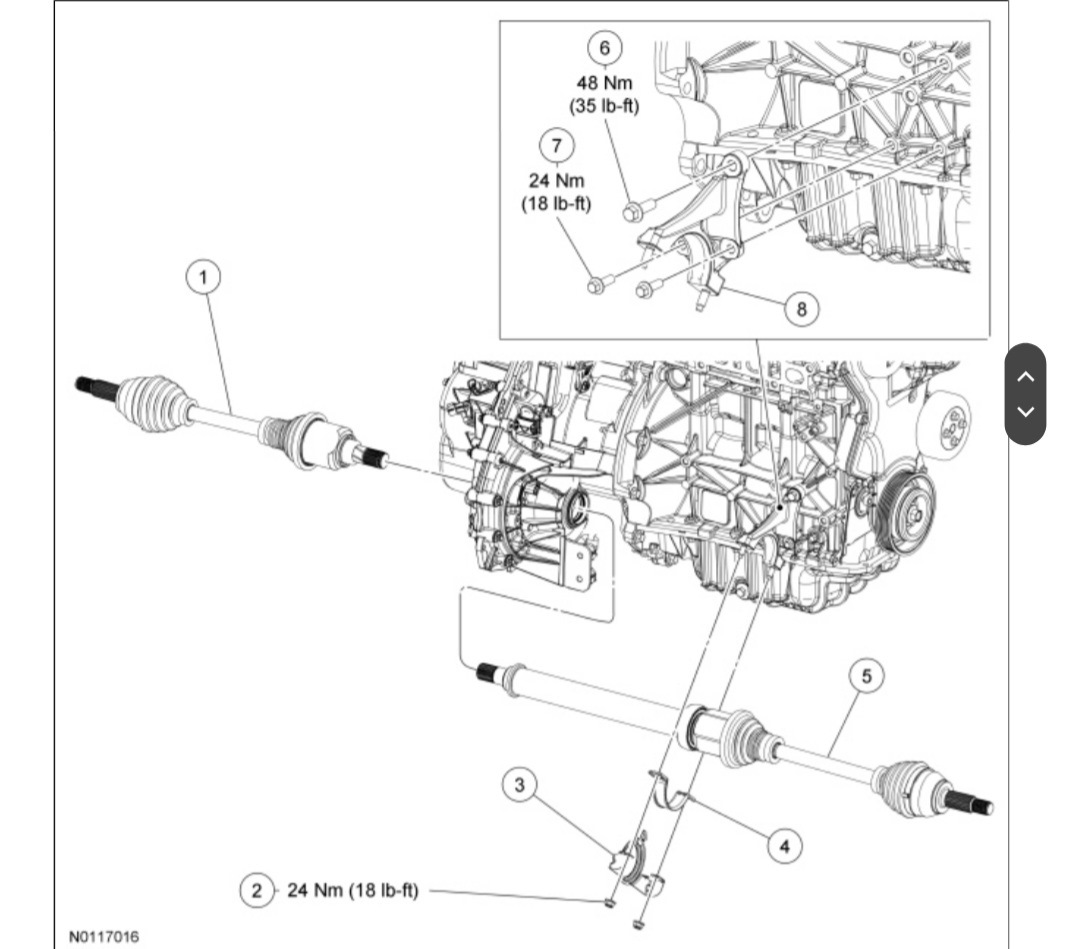 6
48 Nm
(35 lb-ft)

7
24 Nm
(18 lb-ft)

8

1

5

3

4

2 24 Nm (18 lb-ft)

N0117016