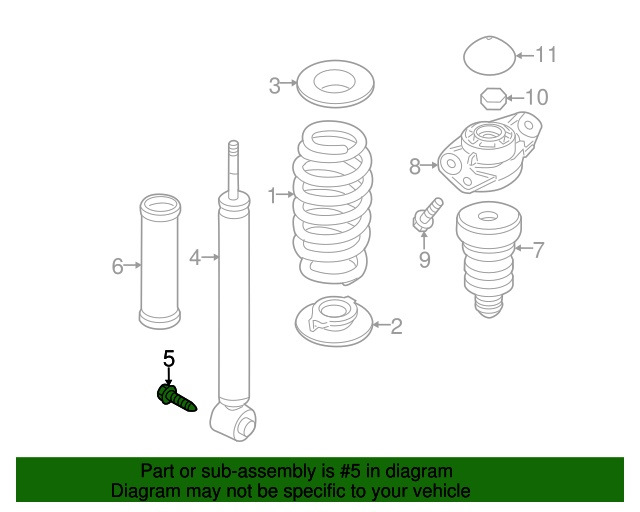 11
3
10
8
1
9
7
6
4
2
5

Part or sub-assembly is #5 in diagram
Diagram may not be specific to your vehicle