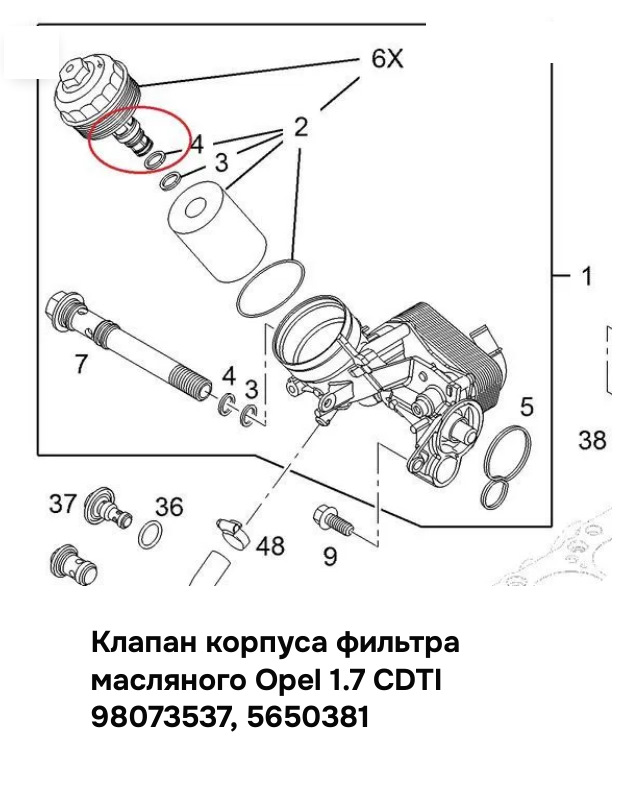 6X
2
4
3
1
7
4
3
5
38
37
36
48
9

Клапан корпуса фильтра масляного Opel 1.7 CDTI 98073537, 5650381