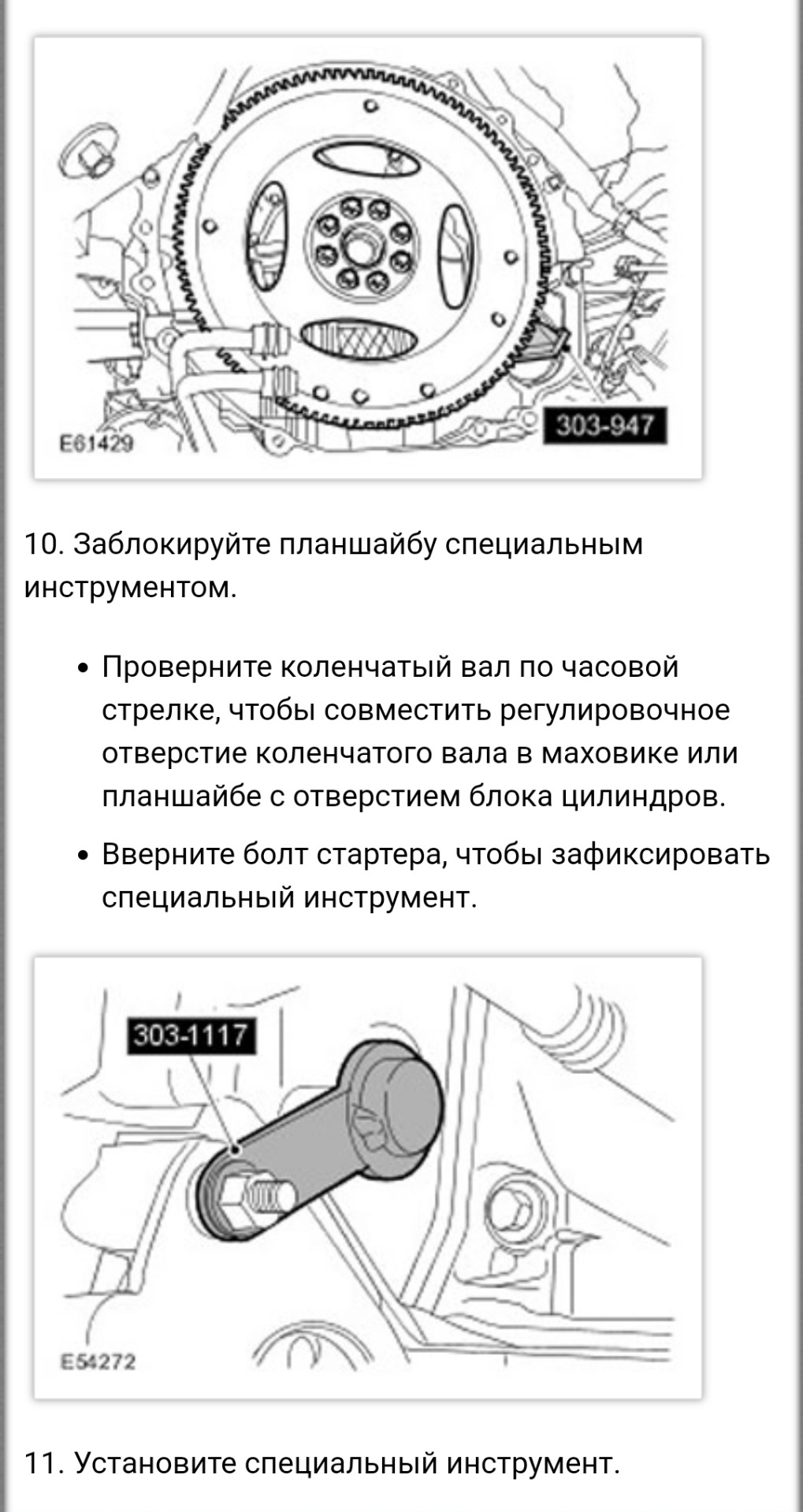 303-947
E61429

10. Заблокируйте планшайбу специальным инструментом.

• Проверните коленчатый вал по часовой стрелке, чтобы совместить регулировочное отверстие коленчатого вала в маховике или планшайбе с отверстием блока цилиндров.

• Вверните болт стартера, чтобы зафиксировать специальный инструмент.

303-1117
E54272

11. Установите специальный инструмент.